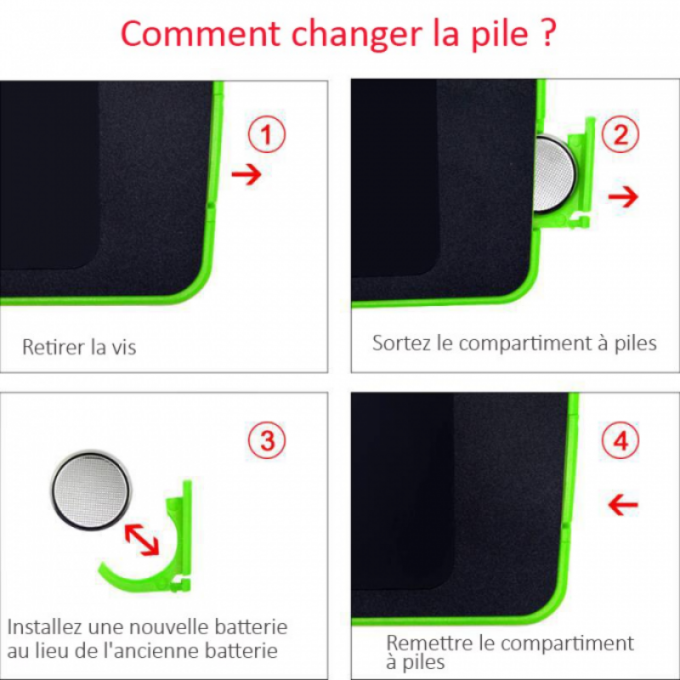 Comment changer la pile ?

1

Retirer la vis

2

Sortez le compartiment à piles

3

Installez une nouvelle batterie au lieu de l'ancienne batterie

4

Remettre le compartiment à piles