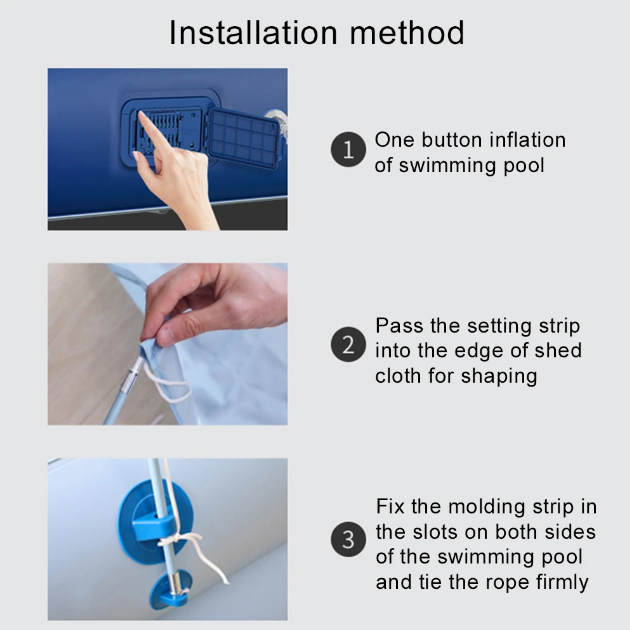 Installation method

1 One button inflation of swimming pool

2 Pass the setting strip into the edge of shed cloth for shaping

3 Fix the molding strip in the slots on both sides of the swimming pool and tie the rope firmly